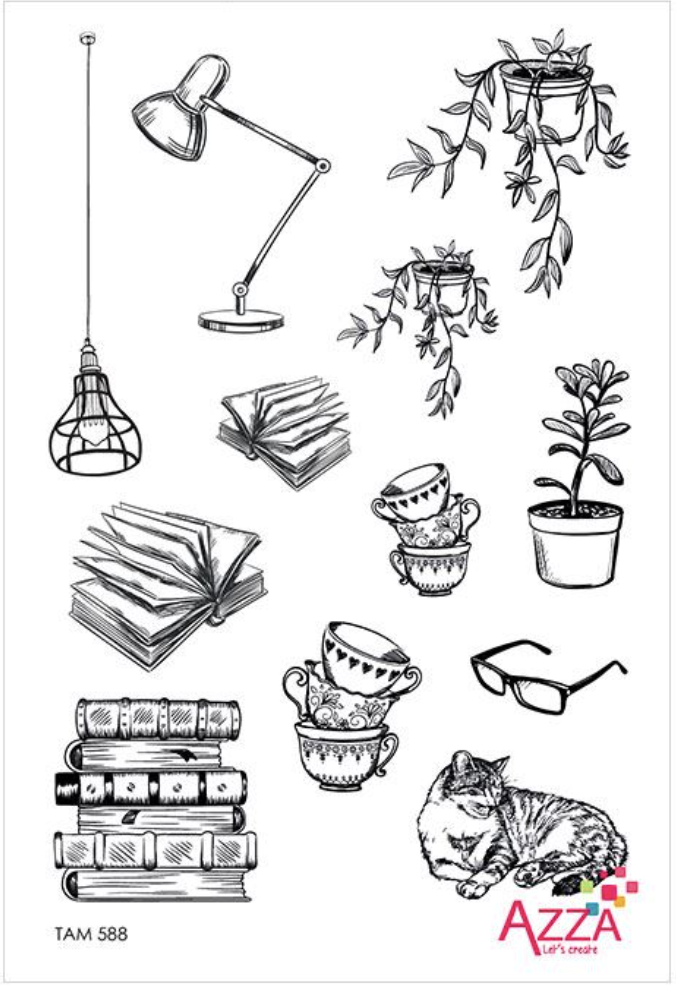 TAM 588

AZZA
Let's create